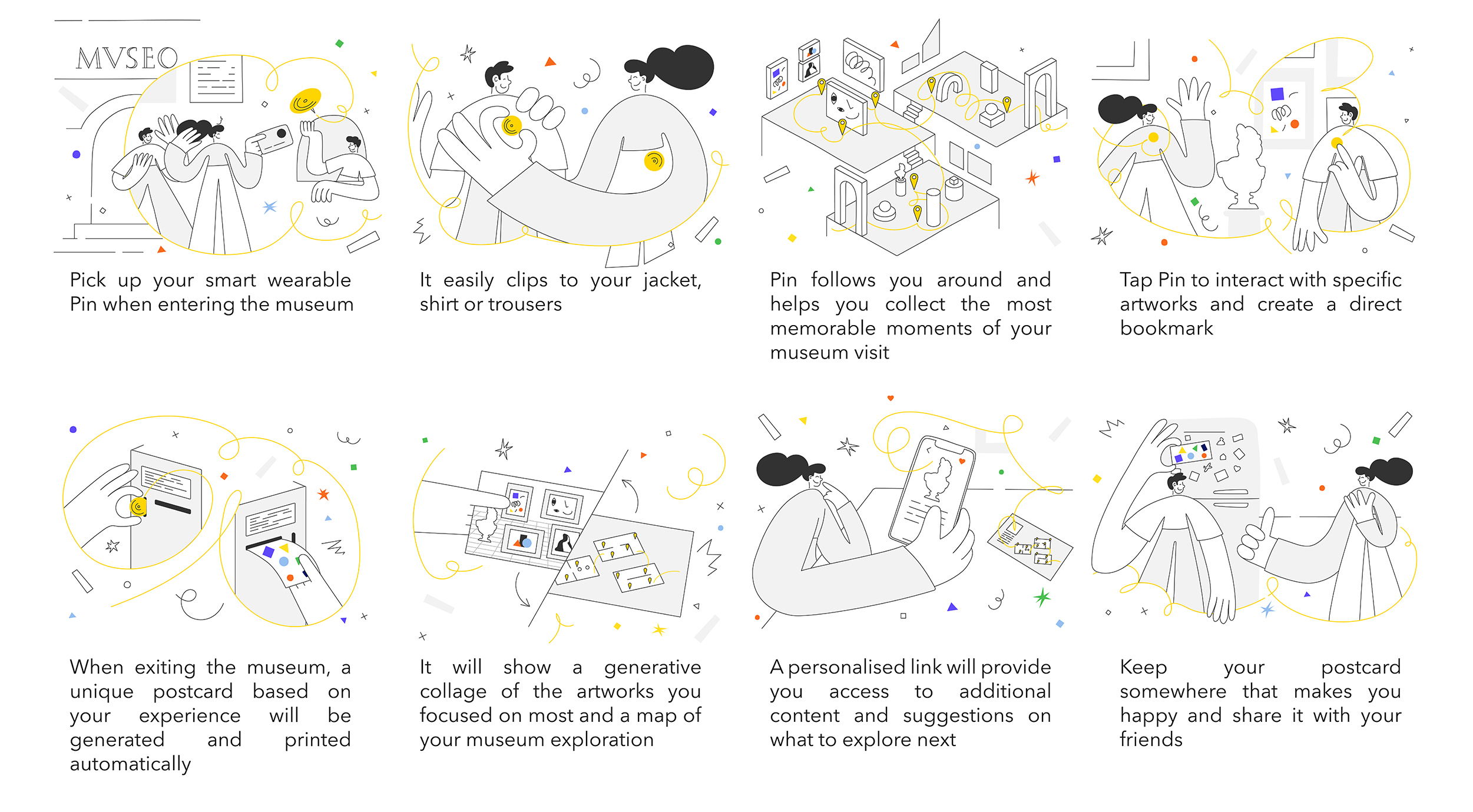 MVSEO

Pick up your smart wearable Pin when entering the museum

It easily clips to your jacket, shirt or trousers

Pin follows you around and helps you collect the most memorable moments of your museum visit

Tap Pin to interact with specific artworks and create a direct bookmark

When exiting the museum, a unique postcard based on your experience will be generated and printed automatically

It will show a generative collage of the artworks you focused on most and a map of your museum exploration

A personalised link will provide you access to additional content and suggestions on what to explore next

Keep your postcard somewhere that makes you happy and share it with your friends